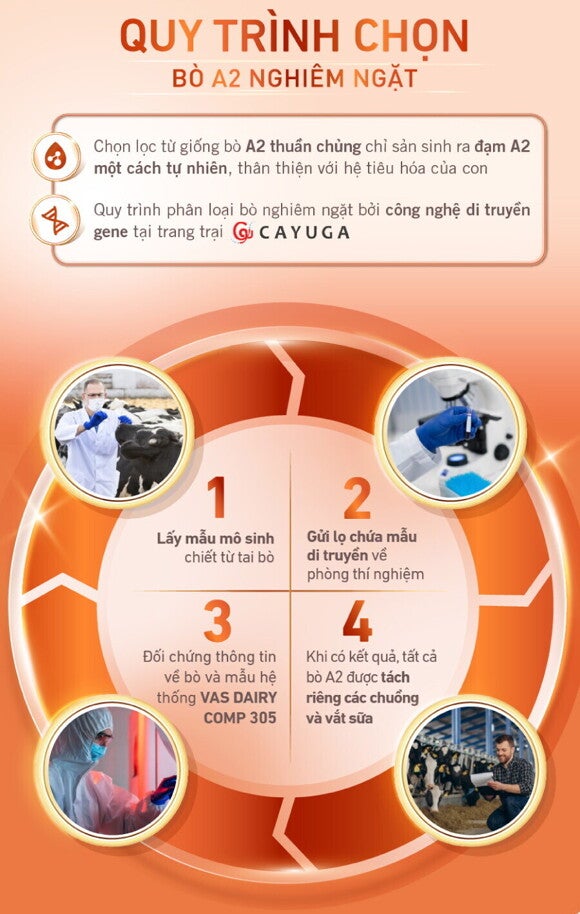 QUY TRÌNH CHỌN
BÒ A2 NGHIÊM NGẶT

Chọn lọc từ giống bò A2 thuần chủng chỉ sản sinh ra đạm A2 một cách tự nhiên, thân thiện với hệ tiêu hóa của con

Quy trình phân loại bò nghiêm ngặt bởi công nghệ di truyền gene tại trang trại CAYUGA

1
Lấy mẫu mô sinh chiết từ tai bò

2
Gửi lọ chứa mẫu di truyền về phòng thí nghiệm

3
Đối chứng thông tin về bò và mẫu hệ thống VAS DAIRY COMP 305

4
Khi có kết quả, tất cả bò A2 được tách riêng các chuồng và vắt sữa